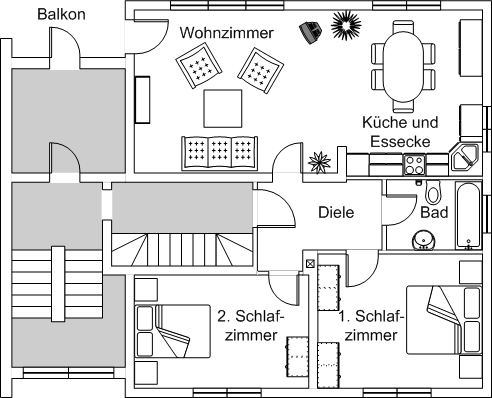 Balkon

Wohnzimmer

Küche und Essecke

Diele

Bad

2. Schlafzimmer

1. Schlafzimmer